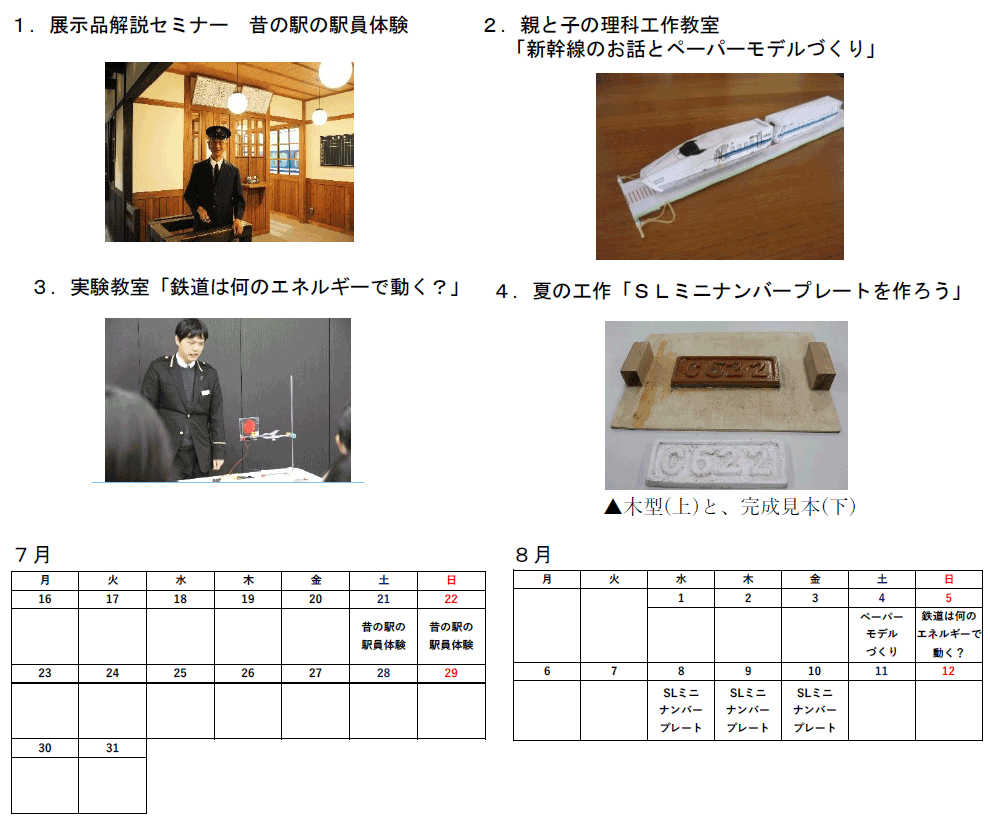 １．展示品解説セミナー　昔の駅の駅員体験

２．親と子の理科工作教室
「新幹線のお話とペーパーモデルづくり」

３．実験教室「鉄道は何のエネルギーで動く？」

４．夏の工作「ＳＬミニナンバープレートを作ろう」

C622

C622

▲木型(上)と、完成見本(下)

７月

| 月 | 火 | 水 | 木 | 金 | 土 | 日 |
|---|---|---|---|---|---|---|
| 16 | 17 | 18 | 19 | 20 | 21 | 22 |
| | | | | | 昔の駅の駅員体験 | 昔の駅の駅員体験 |
| 23 | 24 | 25 | 26 | 27 | 28 | 29 |
| | | | | | | |
| 30 | 31 | | | | | |
| | | | | | | |

８月

| 月 | 火 | 水 | 木 | 金 | 土 | 日 |
|---|---|---|---|---|---|---|
| | | 1 | 2 | 3 | 4 | 5 |
| | | | | | ペーパーモデルづくり | 鉄道は何のエネルギーで動く？ |
| 6 | 7 | 8 | 9 | 10 | 11 | 12 |
| | | SLミニナンバープレート | SLミニナンバープレート | SLミニナンバープレート | | |