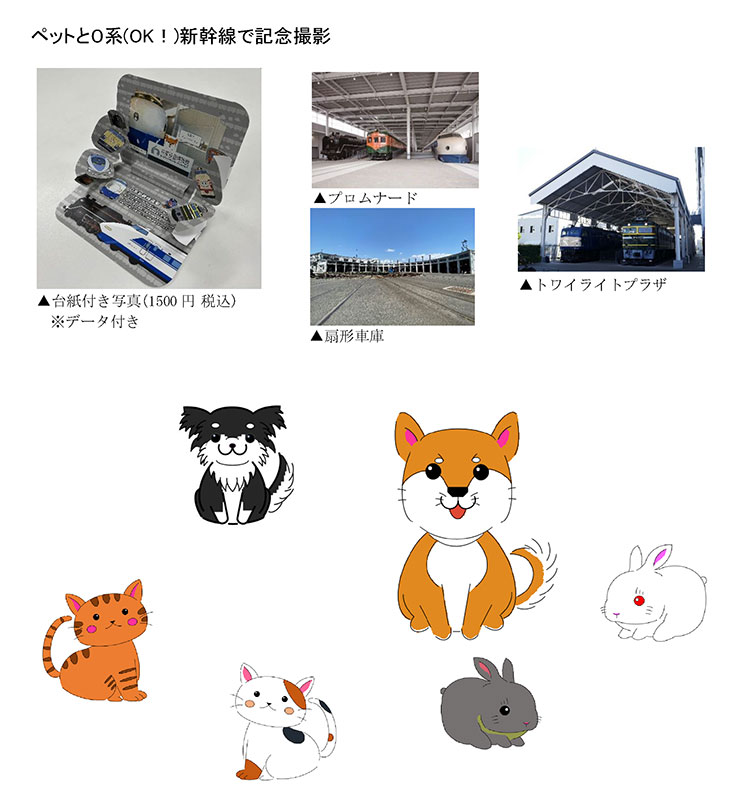 ペットと0系(OK！)新幹線で記念撮影

▲台紙付き写真(1500 円 税込)
※データ付き

▲プロムナード

▲扇形車庫

▲トワイライトプラザ