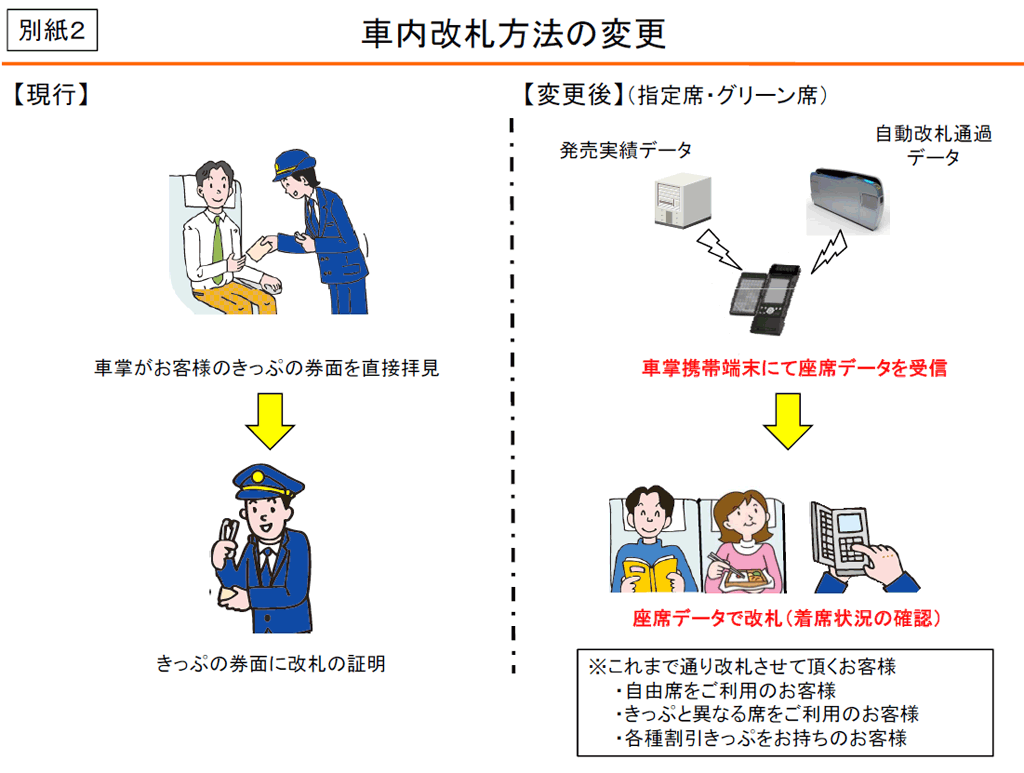 別紙2

車内改札方法の変更

【現行】

車掌がお客様のきっぷの券面を直接拝見

きっぷの券面に改札の証明

【変更後】(指定席・グリーン席)

発売実績データ

自動改札通過データ

車掌携帯端末にて座席データを受信

座席データで改札(着席状況の確認)

※これまで通り改札させて頂くお客様
・自由席をご利用のお客様
・きっぷと異なる席をご利用のお客様
・各種割引きっぷをお持ちのお客様