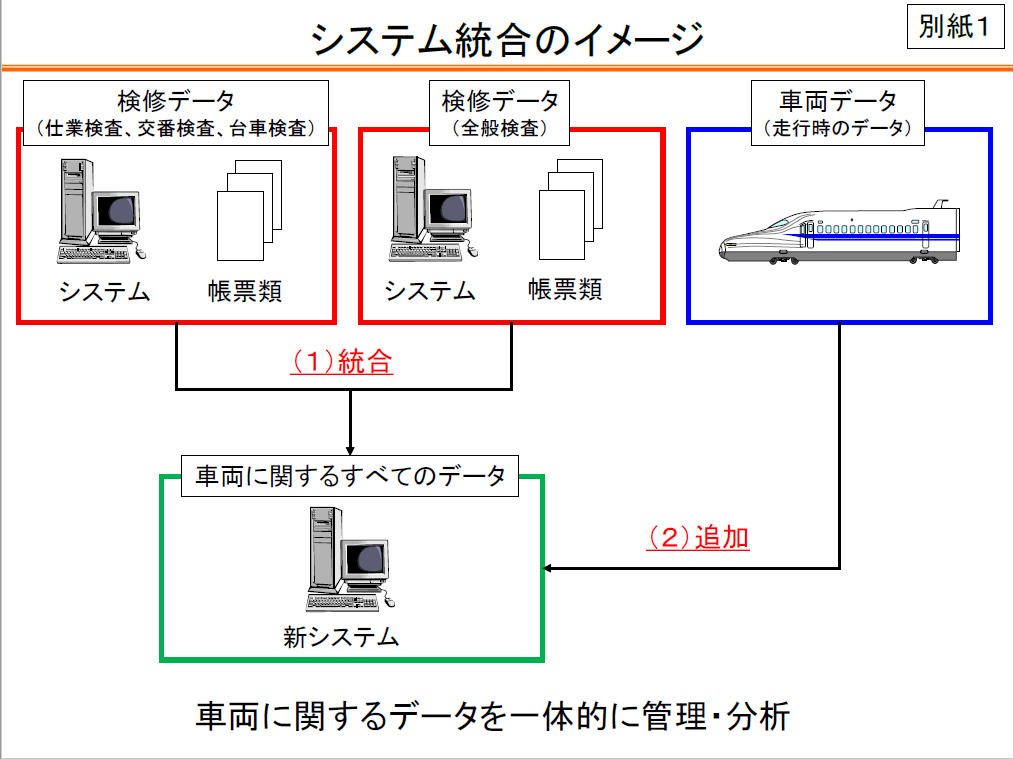 システム統合のイメージ

別紙1

検修データ
（仕業検査、交番検査、台車検査）

システム

帳票類

検修データ
（全般検査）

システム

帳票類

車両データ
（走行時のデータ）

（1）統合

車両に関するすべてのデータ

新システム

（2）追加

車両に関するデータを一体的に管理・分析