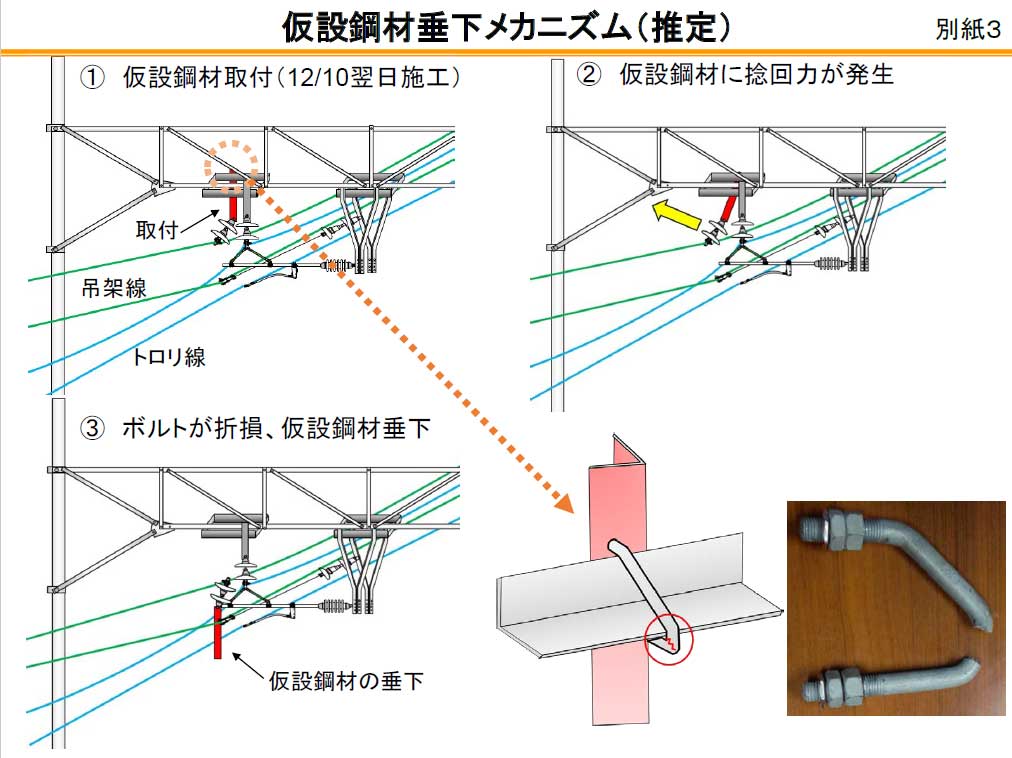 仮設鋼材垂下メカニズム（推定）

別紙3

① 仮設鋼材取付（12/10翌日施工）

取付

吊架線

トロリ線

② 仮設鋼材に捻回力が発生

③ ボルトが折損、仮設鋼材垂下

仮設鋼材の垂下