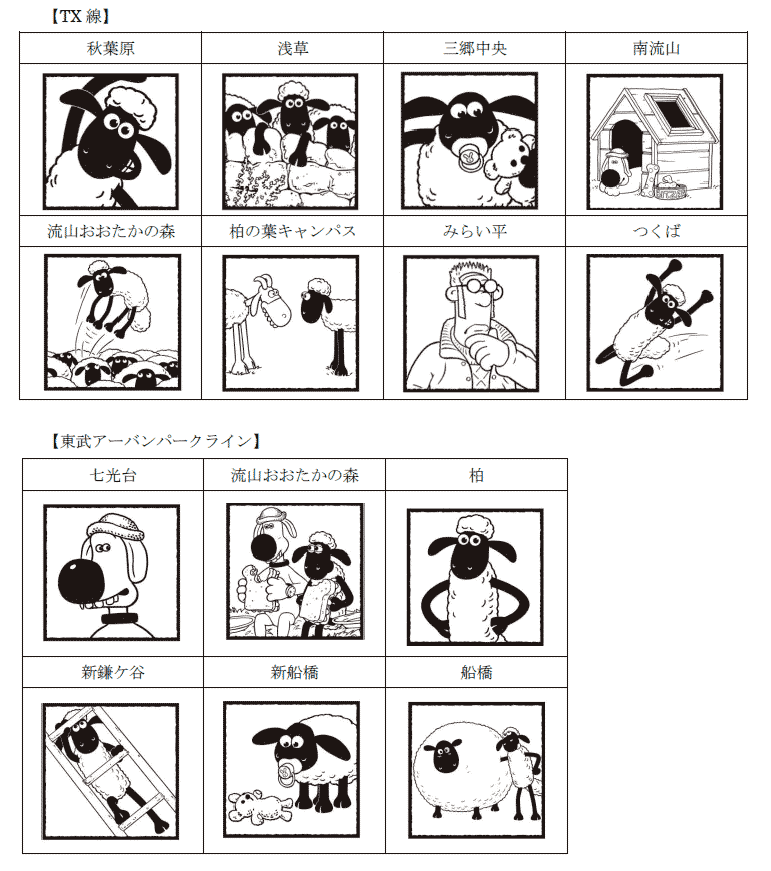 【TX 線】

| 秋葉原 | 浅草 | 三郷中央 | 南流山 |
|---|---|---|---|
| | | | |
| 流山おおたかの森 | 柏の葉キャンパス | みらい平 | つくば |
| | | | |

【東武アーバンパークライン】

| 七光台 | 流山おおたかの森 | 柏 |
|---|---|---|
| | | |
| 新鎌ケ谷 | 新船橋 | 船橋 |
| | | |