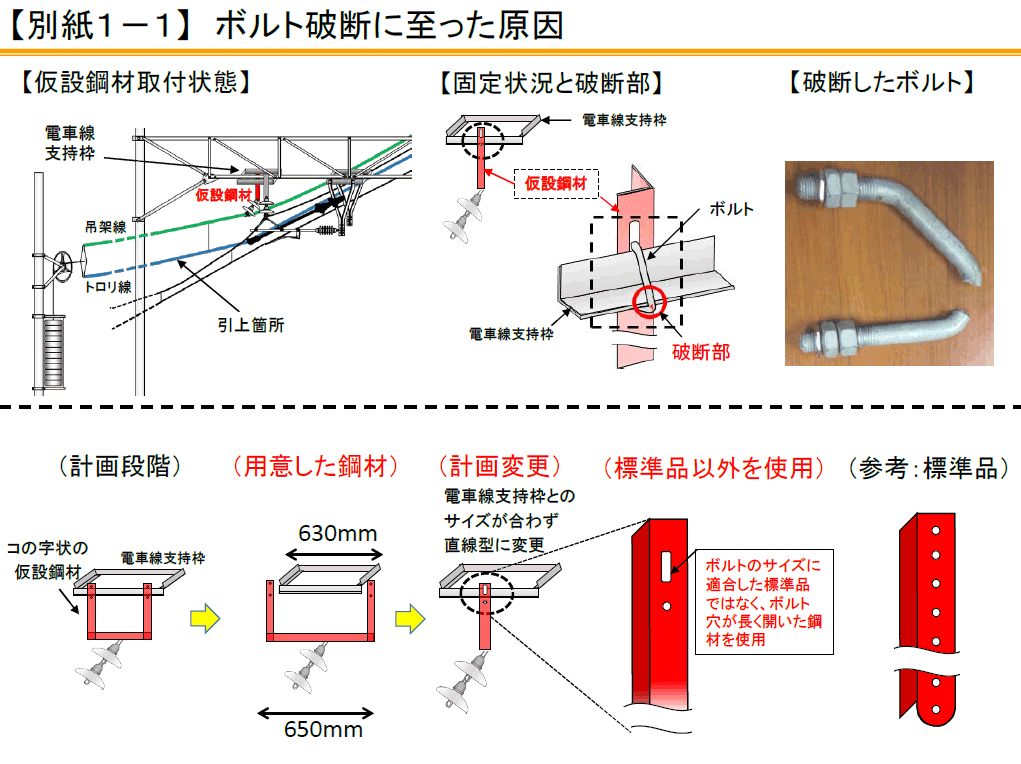 【別紙１－１】 ボルト破断に至った原因

【仮設鋼材取付状態】

電車線支持枠

仮設鋼材

吊架線

トロリ線

引上箇所

【固定状況と破断部】

電車線支持枠

仮設鋼材

ボルト

電車線支持枠

破断部

【破断したボルト】

（計画段階）

コの字状の仮設鋼材

電車線支持枠

（用意した鋼材）

630mm

650mm

（計画変更）

電車線支持枠とのサイズが合わず直線型に変更

（標準品以外を使用）

ボルトのサイズに適合した標準品ではなく、ボルト穴が長く開いた鋼材を使用

（参考：標準品）